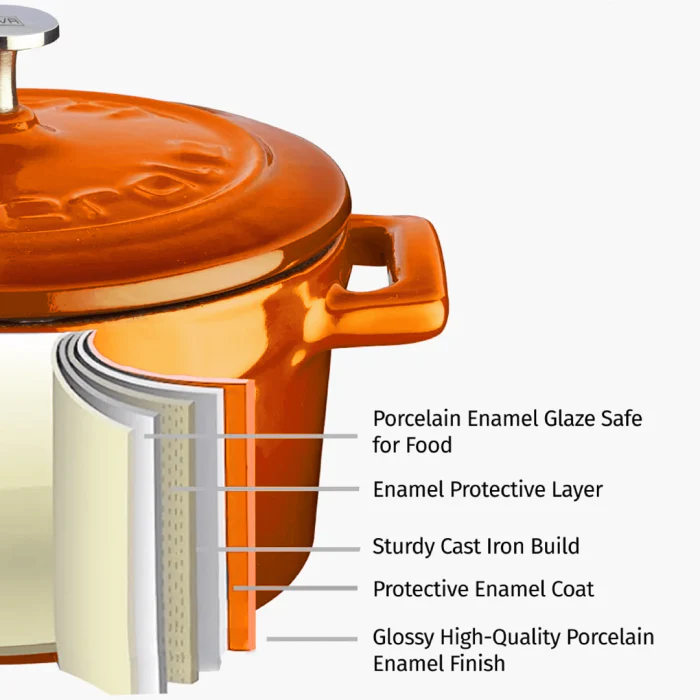 Porcelain Enamel Glaze Safe for Food

Enamel Protective Layer

Sturdy Cast Iron Build

Protective Enamel Coat

Glossy High-Quality Porcelain Enamel Finish