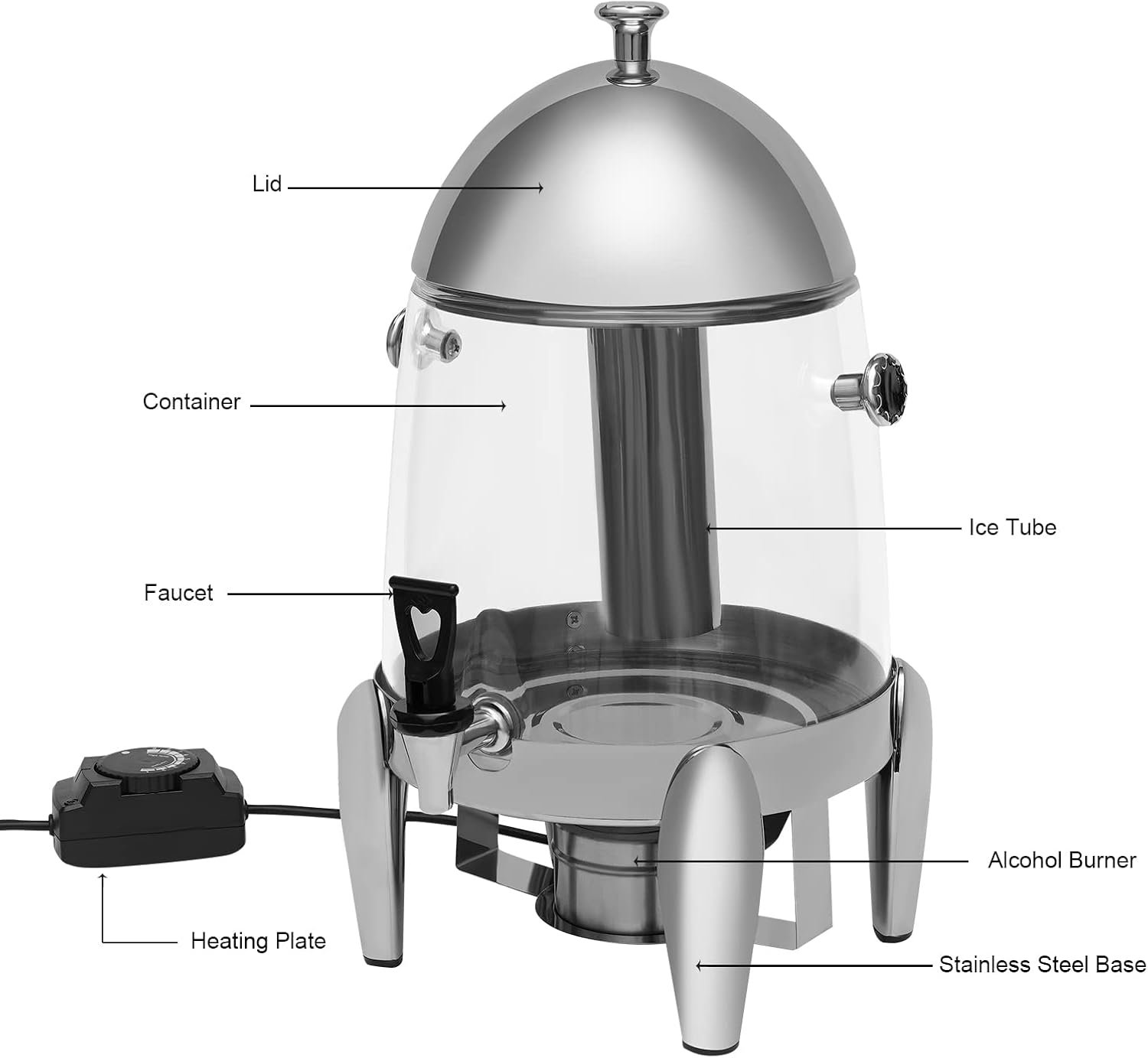 Lid

Container

Ice Tube

Faucet

Alcohol Burner

Heating Plate

Stainless Steel Base